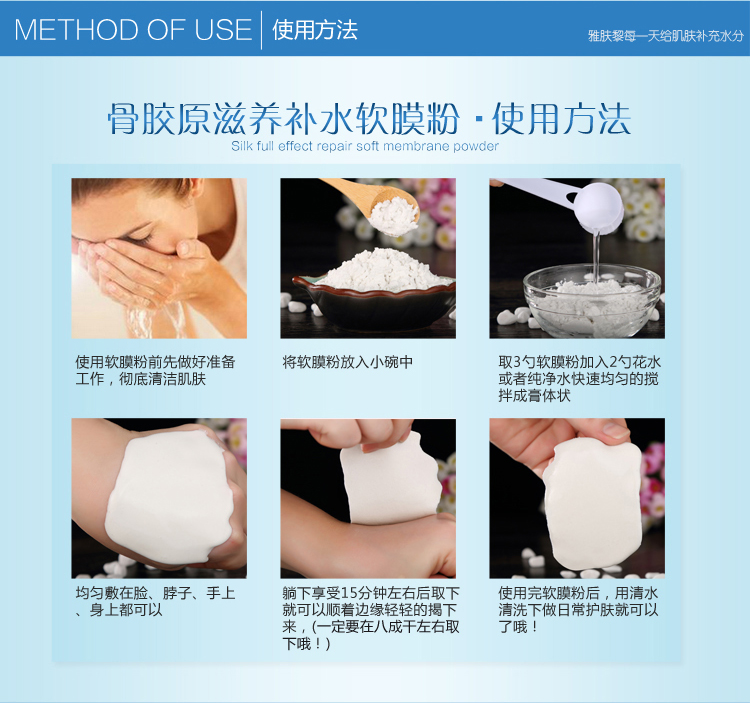 METHOD OF USE 使用方法

雅肤黎每一天给肌肤补充水分

骨胶原滋养补水软膜粉 · 使用方法
Silk full effect repair soft membrane powder

使用软膜粉前先做好准备工作，彻底清洁肌肤

将软膜粉放入小碗中

取3勺软膜粉加入2勺花水或者纯净水快速均匀的搅拌成膏体状

均匀敷在脸、脖子、手上、身上都可以

躺下享受15分钟左右后取下就可以顺着边缘轻轻的揭下来，(一定要在八成干左右取下哦！)

使用完软膜粉后，用清水清洗下做日常护肤就可以了哦！