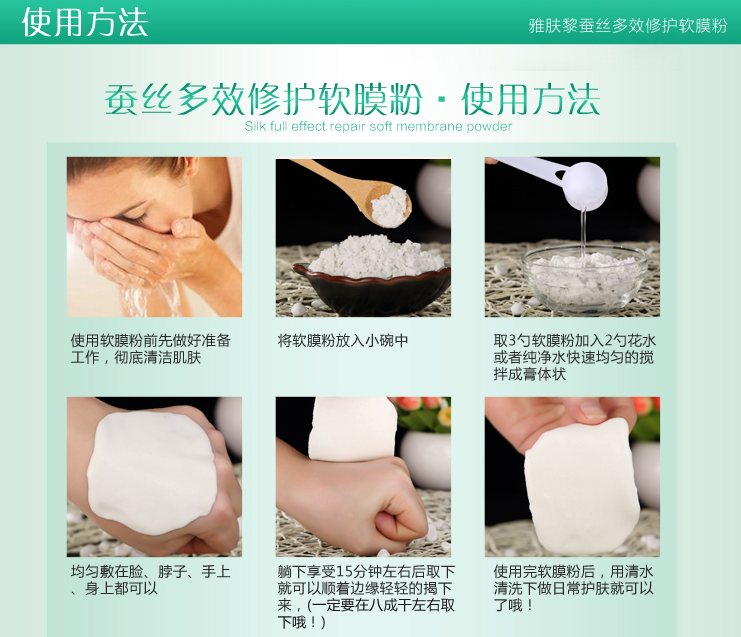 使用方法

雅肤黎蚕丝多效修护软膜粉

蚕丝多效修护软膜粉 · 使用方法
Silk full effect repair soft membrane powder

使用软膜粉前先做好准备工作，彻底清洁肌肤

将软膜粉放入小碗中

取3勺软膜粉加入2勺花水或者纯净水快速均匀的搅拌成膏体状

均匀敷在脸、脖子、手上、身上都可以

躺下享受15分钟左右后取下就可以顺着边缘轻轻的揭下来，(一定要在八成干左右取下哦！)

使用完软膜粉后，用清水清洗下做日常护肤就可以了哦！