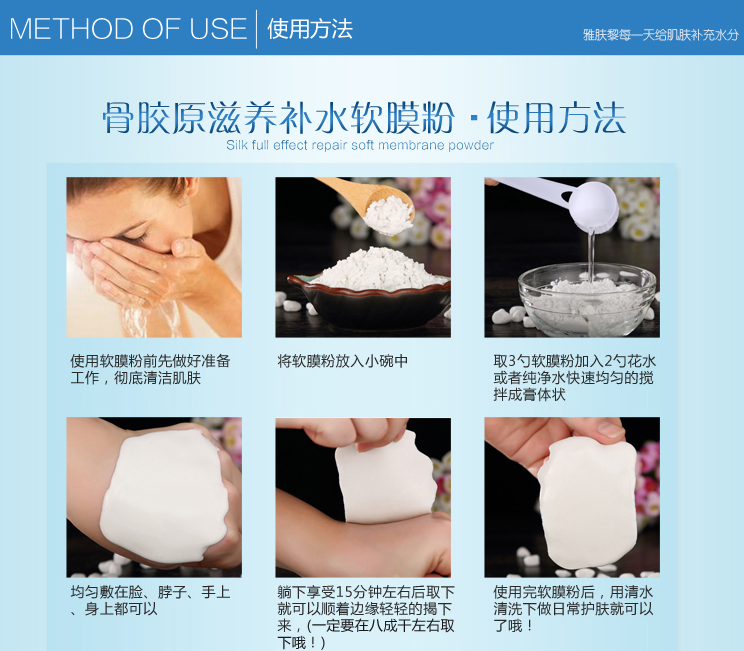 METHOD OF USE | 使用方法

雅肤黎每一天给肌肤补充水分

骨胶原滋养补水软膜粉 · 使用方法

Silk full effect repair soft membrane powder

使用软膜粉前先做好准备工作，彻底清洁肌肤

将软膜粉放入小碗中

取3勺软膜粉加入2勺花水或者纯净水快速均匀的搅拌成膏体状

均匀敷在脸、脖子、手上、身上都可以

躺下享受15分钟左右后取下就可以顺着边缘轻轻的揭下来，(一定要在八成干左右取下哦！)

使用完软膜粉后，用清水清洗下做日常护肤就可以了哦！