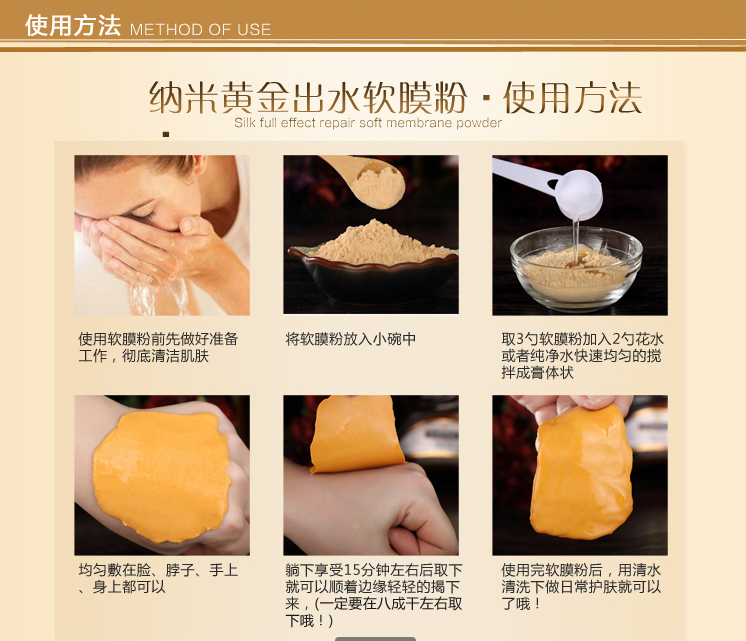 使用方法 METHOD OF USE

纳米黄金出水软膜粉 · 使用方法
Silk full effect repair soft membrane powder

使用软膜粉前先做好准备工作，彻底清洁肌肤

将软膜粉放入小碗中

取3勺软膜粉加入2勺花水或者纯净水快速均匀的搅拌成膏体状

均匀敷在脸、脖子、手上、身上都可以

躺下享受15分钟左右后取下就可以顺着边缘轻轻的揭下来，（一定要在八成干左右取下哦！）

使用完软膜粉后，用清水清洗下做日常护肤就可以了哦！