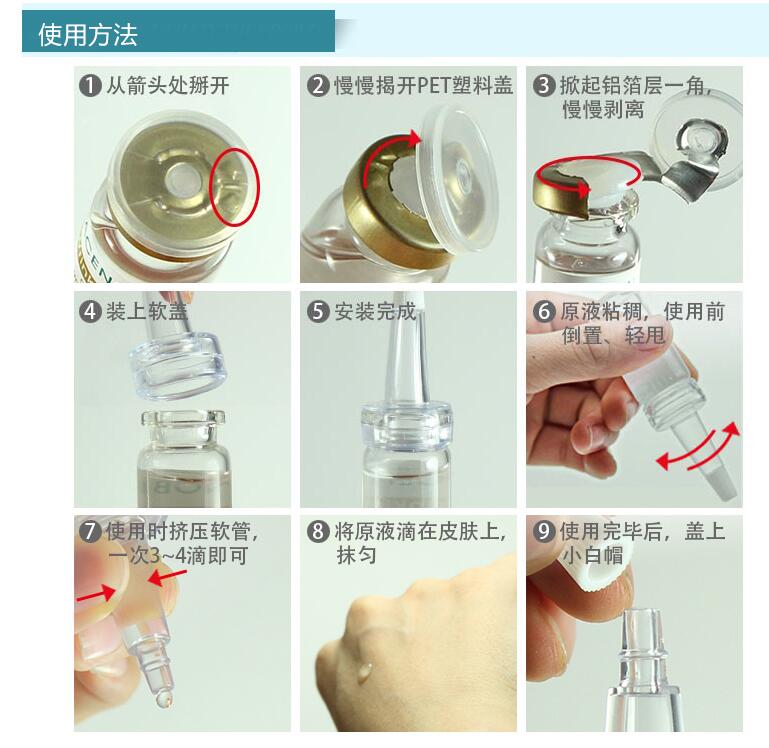 使用方法

❶ 从箭头处掰开

❷ 慢慢揭开PET塑料盖

❸ 掀起铝箔层一角，慢慢剥离

❹ 装上软盖

❺ 安装完成

❻ 原液粘稠，使用前倒置、轻甩

❼ 使用时挤压软管，一次3~4滴即可

❽ 将原液滴在皮肤上，抹匀

❾ 使用完毕后，盖上小白帽